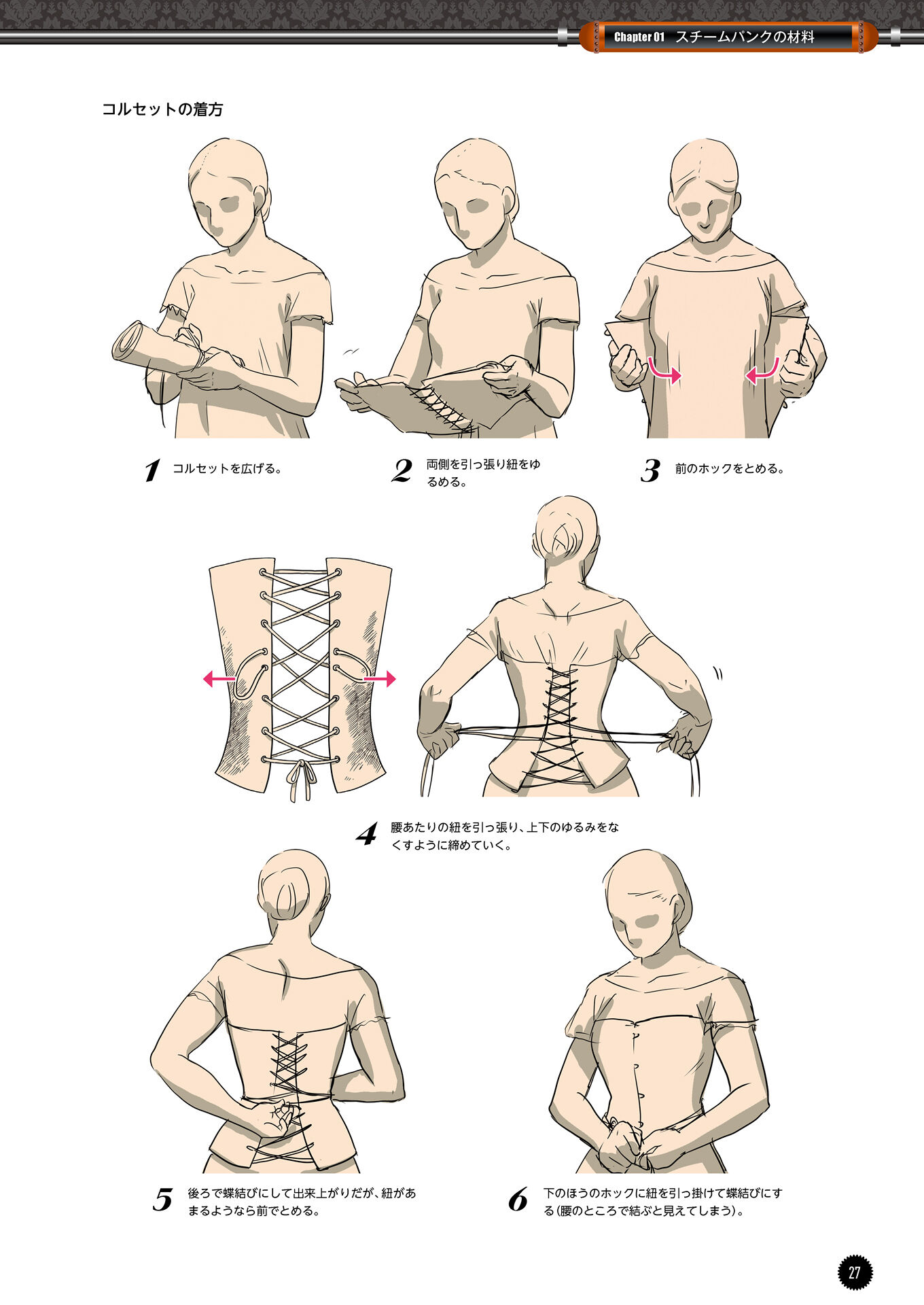 Chapter 01 スチームパンクの材料

コルセットの着方

1 コルセットを広げる。

2 両側を引っ張り紐をゆるめる。

3 前のホックをとめる。

4 腰あたりの紐を引っ張り、上下のゆるみをなくすように締めていく。

5 後ろで蝶結びにして出来上がりだが、紐があまるようなら前でとめる。

6 下のほうのホックに紐を引っ掛けて蝶結びにする(腰のところで結ぶと見えてしまう)。

27