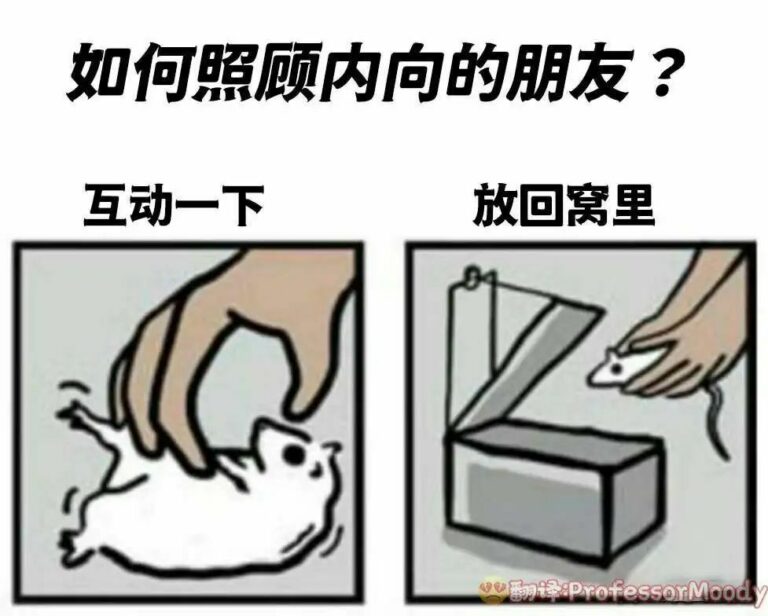 如何照顾内向的朋友？

互动一下

放回窝里

翻译:ProfessorMoody